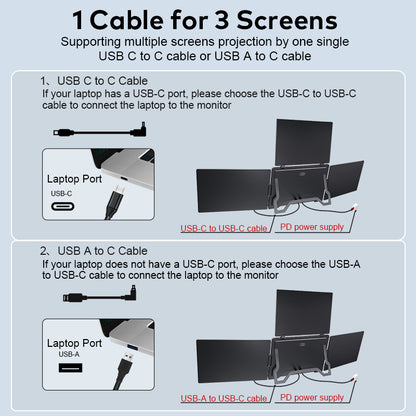 1 Cable for 3 Screens

Supporting multiple screens projection by one single USB C to C cable or USB A to C cable

1、USB C to C Cable

If your laptop has a USB-C port, please choose the USB-C to USB-C cable to connect the laptop to the monitor

Laptop Port

USB-C

USB-C to USB-C cable

PD power supply

2、USB A to C Cable

If your laptop does not have a USB-C port, please choose the USB-A to USB-C cable to connect the laptop to the monitor

Laptop Port

USB-A

USB-A to USB-C cable

PD power supply